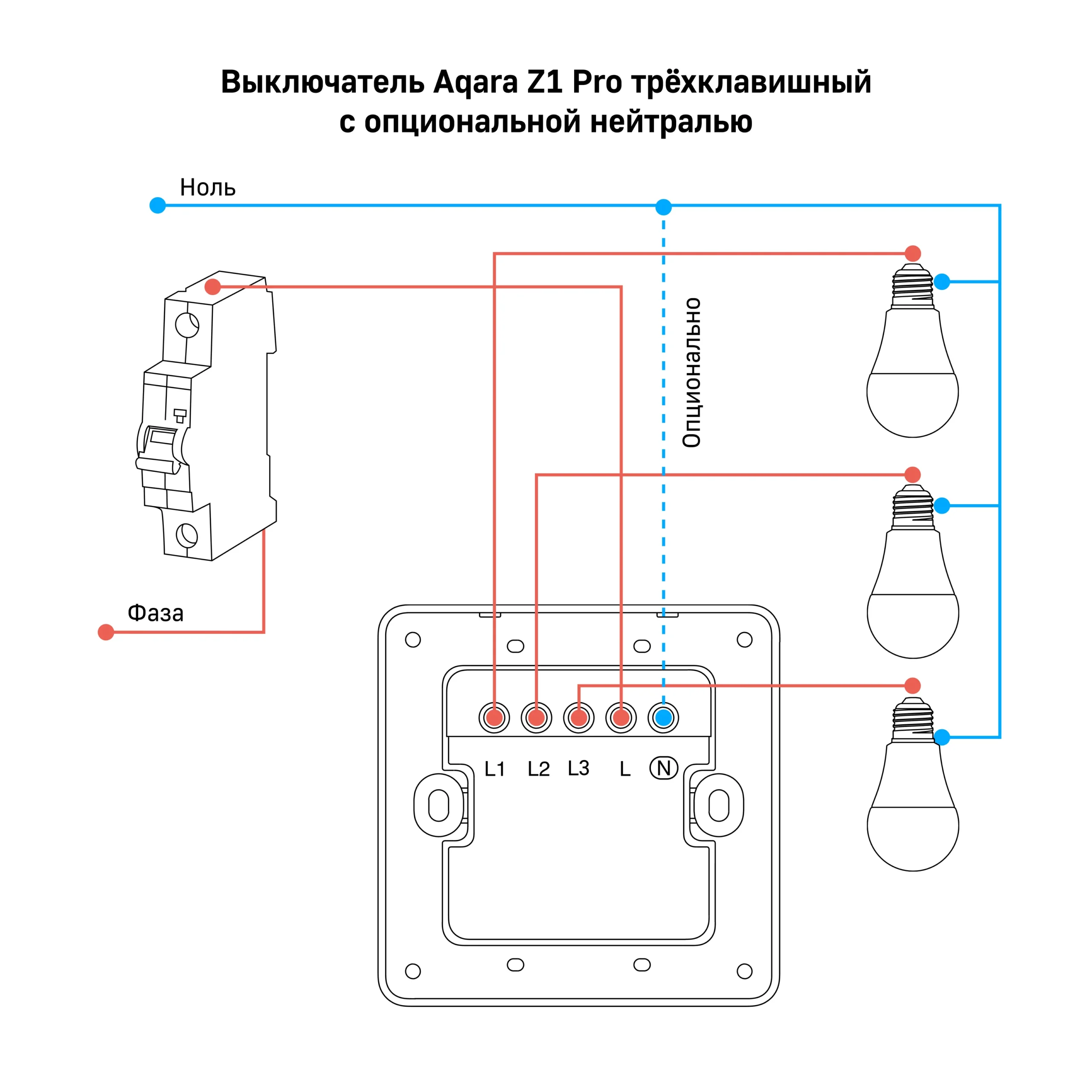 Выключатель Aqara Z1 Pro трёхклавишный с опциональной нейтралью

Ноль

Опционально

Фаза

L1 L2 L3 L N