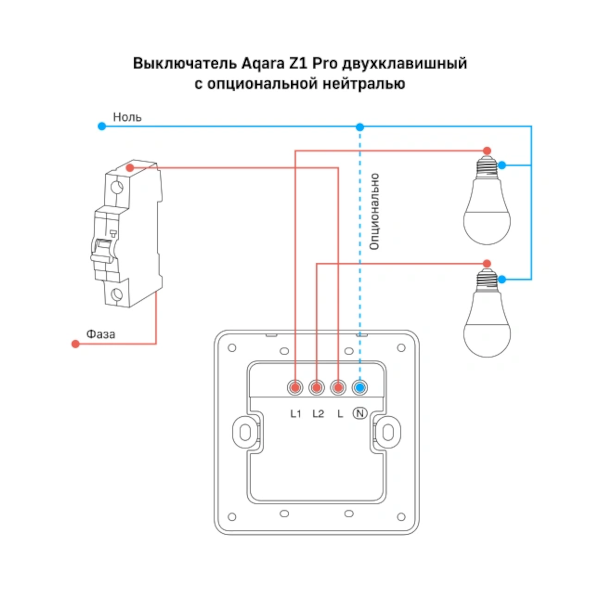 Выключатель Aqara Z1 Pro двухклавишный
с опциональной нейтралью

Ноль

Опционально

Фаза

L1 L2 L N