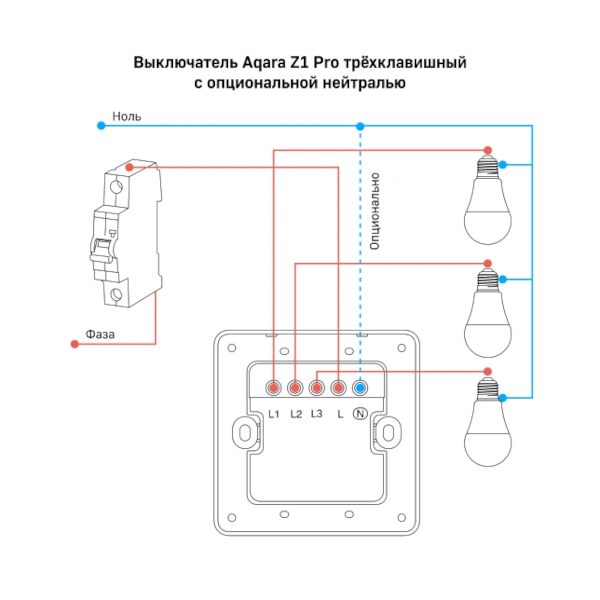 Выключатель Aqara Z1 Pro трёхклавишный
с опциональной нейтралью

Ноль

Опционально

Фаза

L1 L2 L3 L N